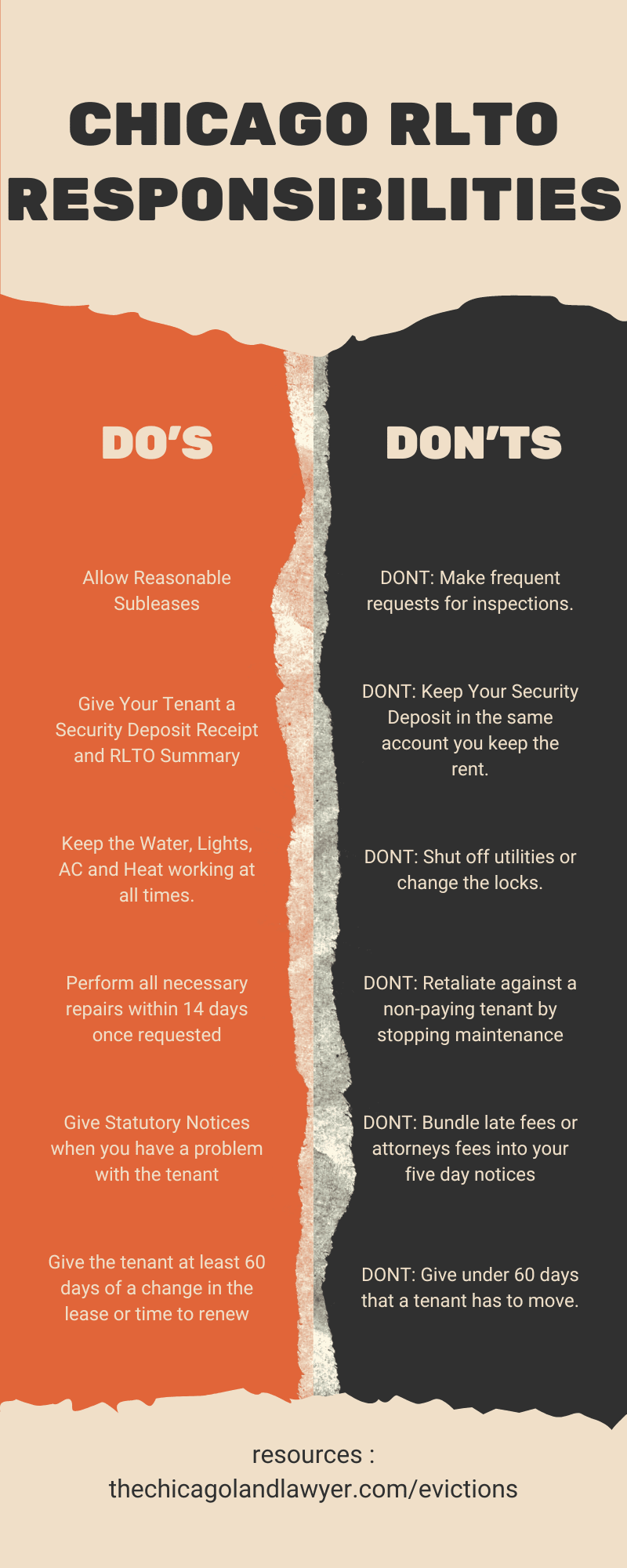 CHICAGO RLTO RESPONSIBILITIES

DO'S

Allow Reasonable Subleases

Give Your Tenant a Security Deposit Receipt and RLTO Summary

Keep the Water, Lights, AC and Heat working at all times.

Perform all necessary repairs within 14 days once requested

Give Statutory Notices when you have a problem with the tenant

Give the tenant at least 60 days of a change in the lease or time to renew

DON'TS

DONT: Make frequent requests for inspections.

DONT: Keep Your Security Deposit in the same account you keep the rent.

DONT: Shut off utilities or change the locks.

DONT: Retaliate against a non-paying tenant by stopping maintenance

DONT: Bundle late fees or attorneys fees into your five day notices

DONT: Give under 60 days that a tenant has to move.

resources :
thechicagolandlawyer.com/evictions